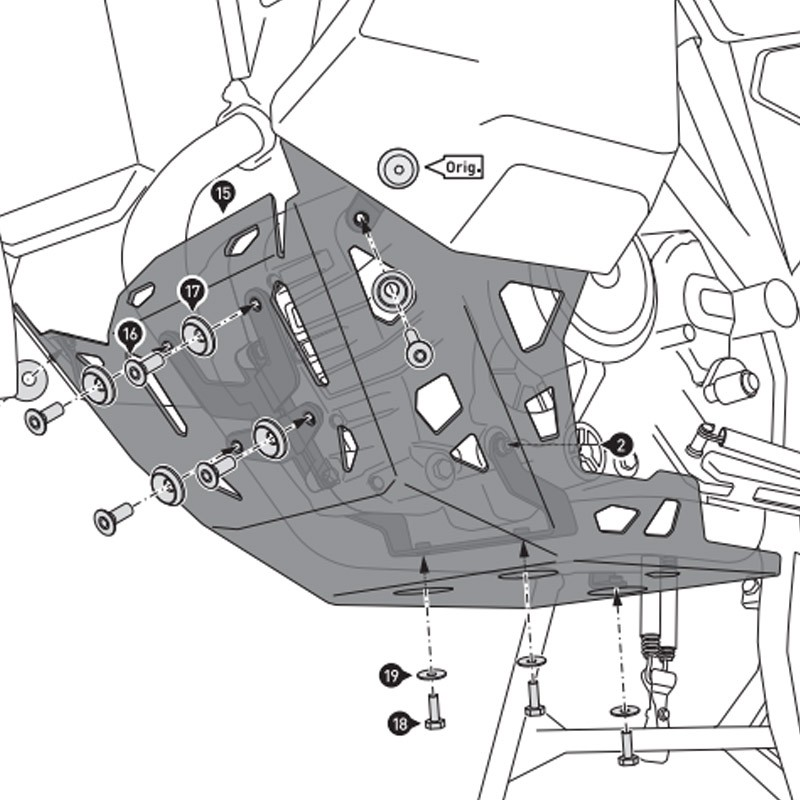 Orig.
15
17
16
2
19
18