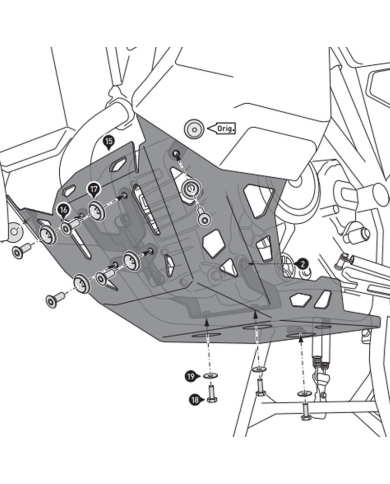 Orig.
15
17
16
2
19
18