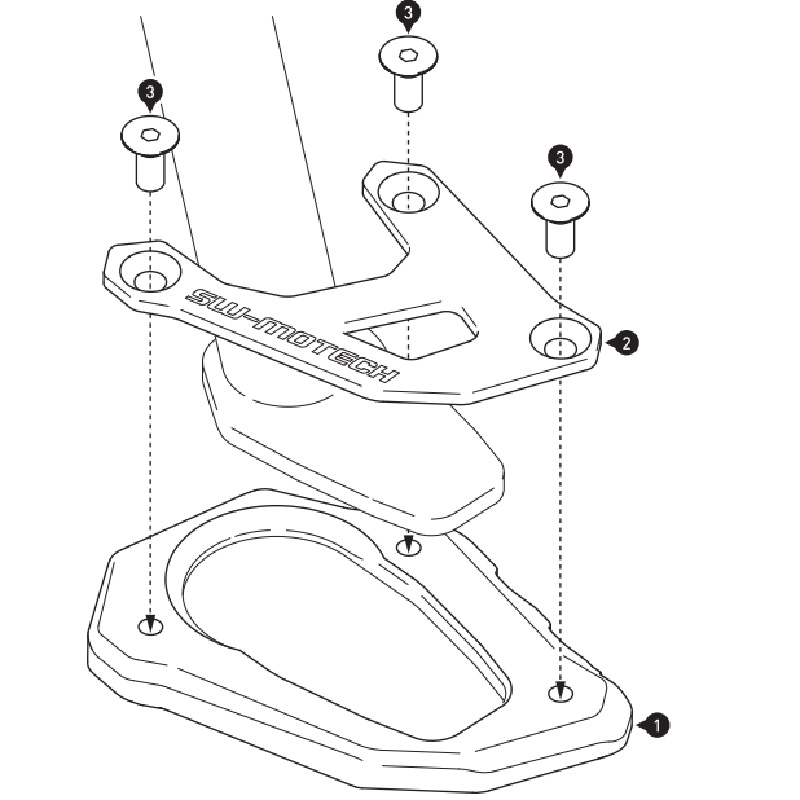 3
3
3
SW-MOTECH
2
1