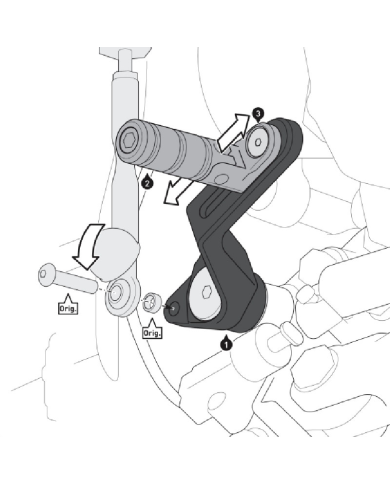 3
2
Orig.
Orig.
1