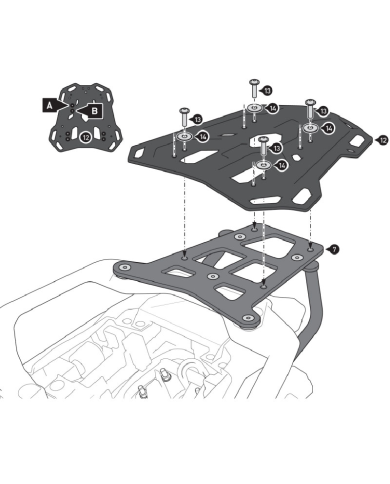 A
B
12
13
14
13
14
13
14
13
14
12
7