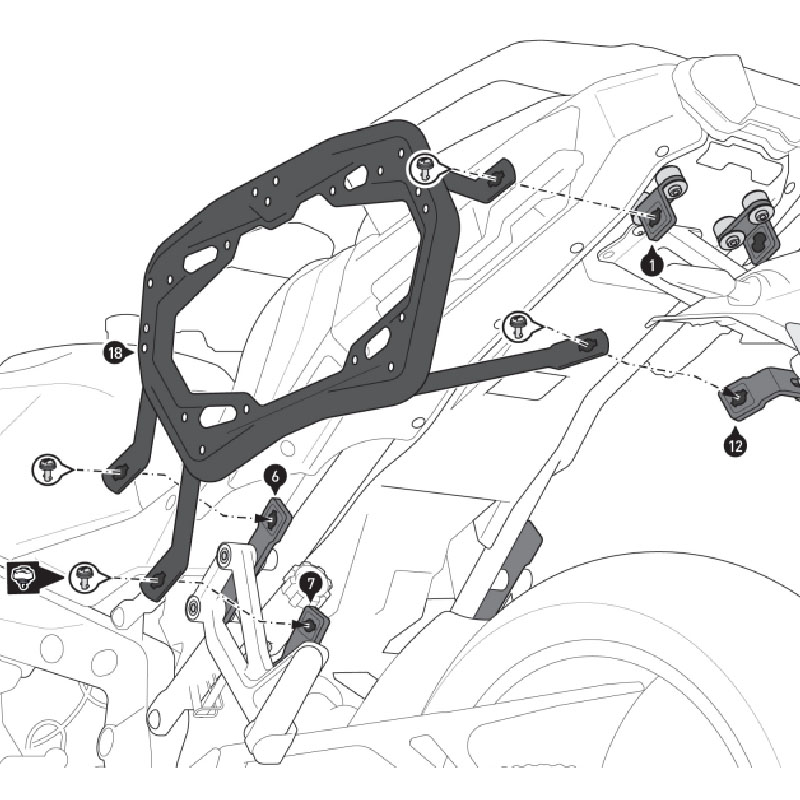 1

18

12

6

7