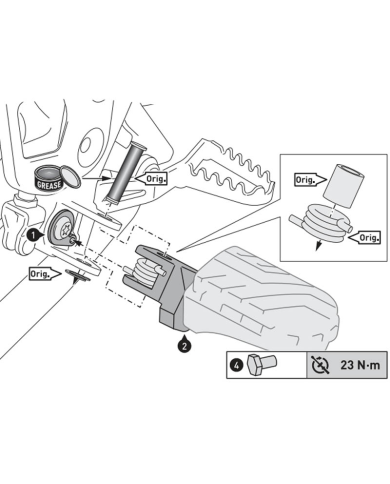 GREASE
Orig.
Orig.
Orig.
1
Orig.
2
4
23 N·m