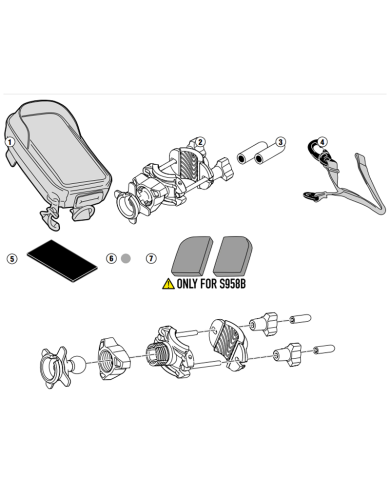 1
2
3
4
5
6
7
ONLY FOR S958B