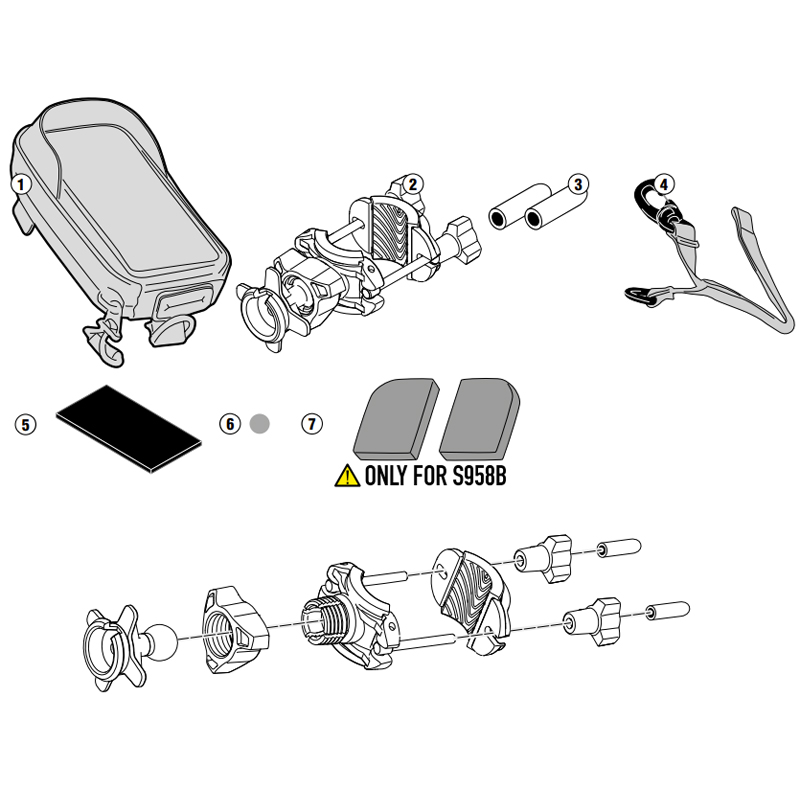 1
2
3
4
5
6
7
ONLY FOR S958B