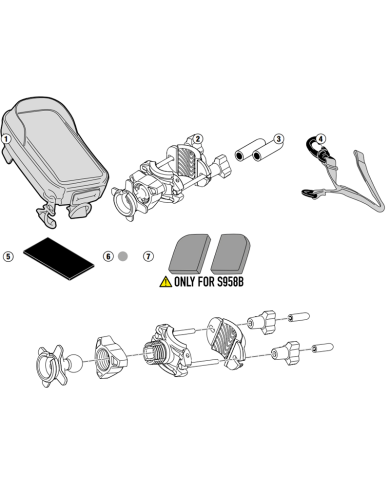 1
2
3
4
5
6
7
ONLY FOR S958B