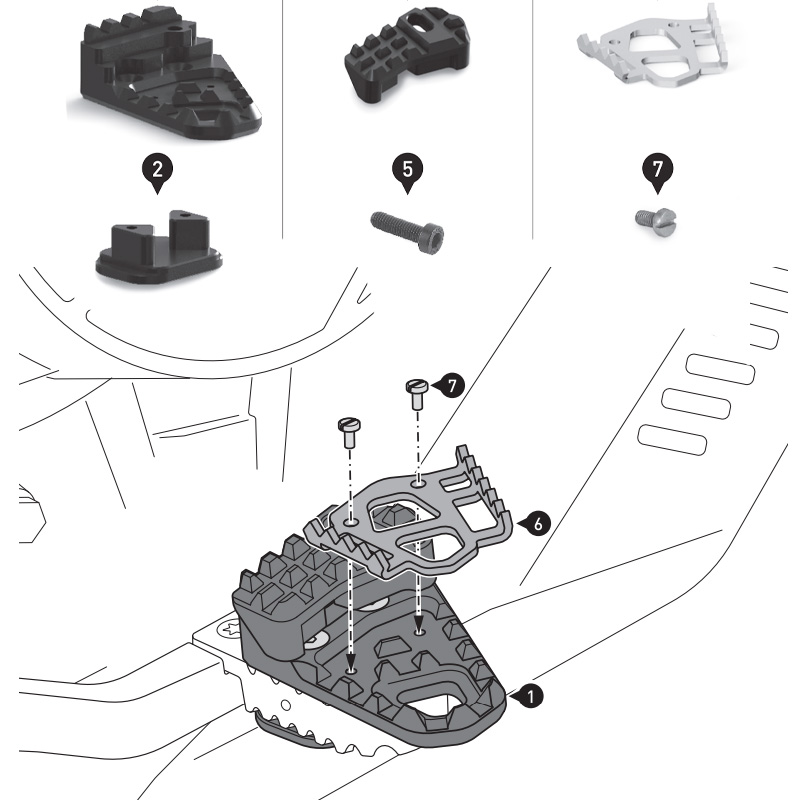 2
5
7
7
6
1