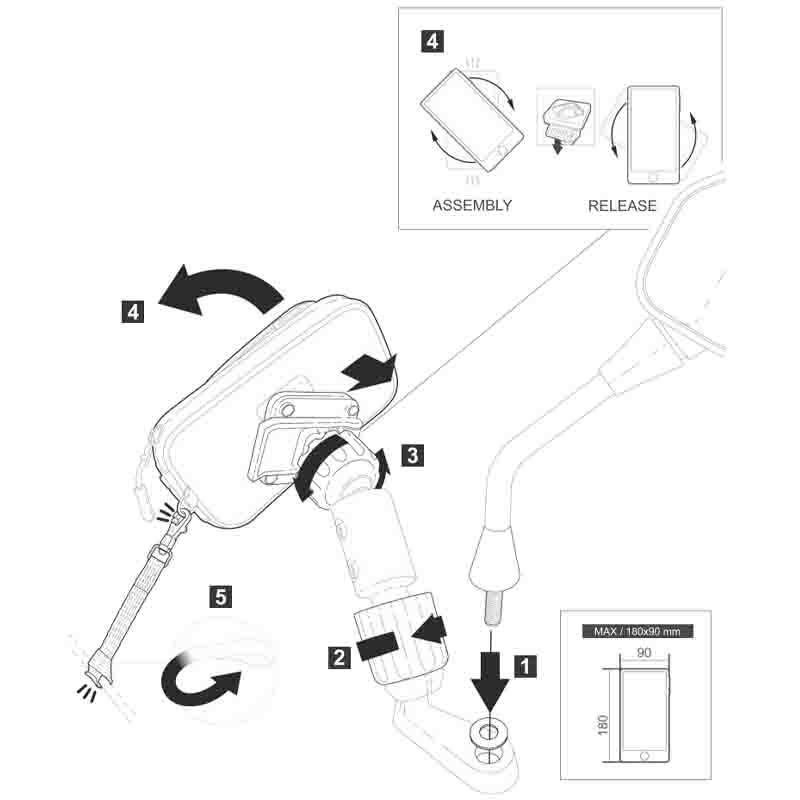 4

ASSEMBLY

RELEASE

4

3

5

2

1

MAX / 180x90 mm

90

180