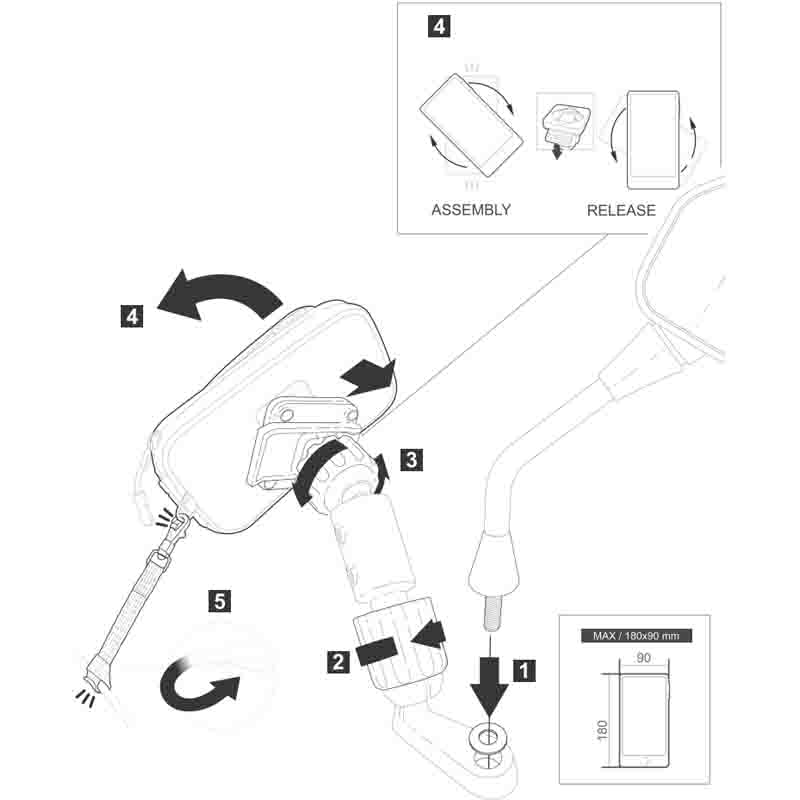 4

ASSEMBLY

RELEASE

4

3

5

2

1

MAX / 180x90 mm

90

180