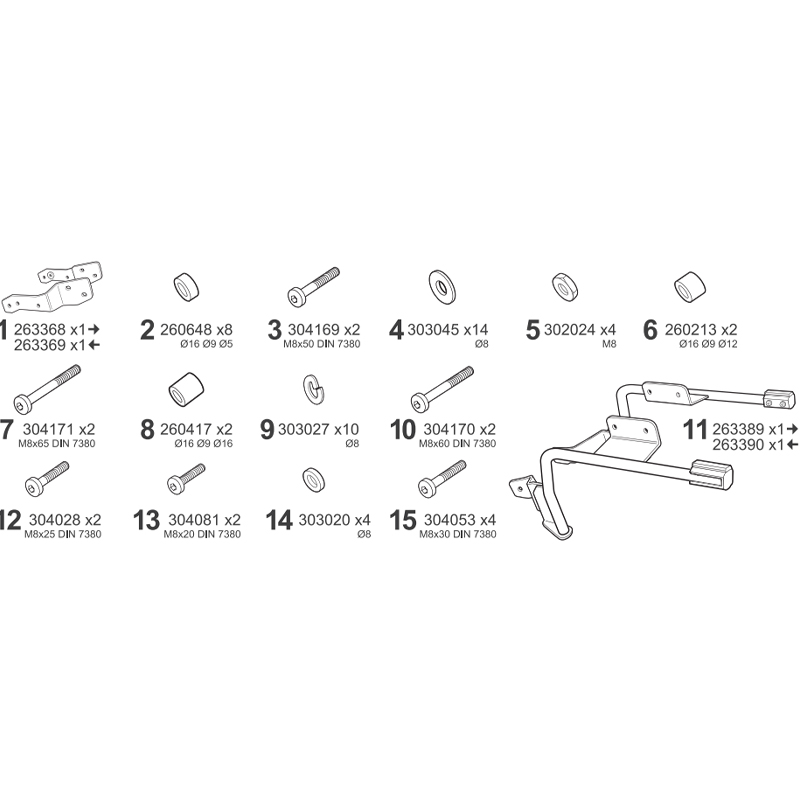 1 263368 x1→
263369 x1←

2 260648 x8
Ø16 Ø9 Ø5

3 304169 x2
M8x50 DIN 7380

4 303045 x14
Ø8

5 302024 x4
M8

6 260213 x2
Ø16 Ø9 Ø12

7 304171 x2
M8x65 DIN 7380

8 260417 x2
Ø16 Ø9 Ø16

9 303027 x10
Ø8

10 304170 x2
M8x60 DIN 7380

11 263389 x1→
263390 x1←

12 304028 x2
M8x25 DIN 7380

13 304081 x2
M8x20 DIN 7380

14 303020 x4
Ø8

15 304053 x4
M8x30 DIN 7380