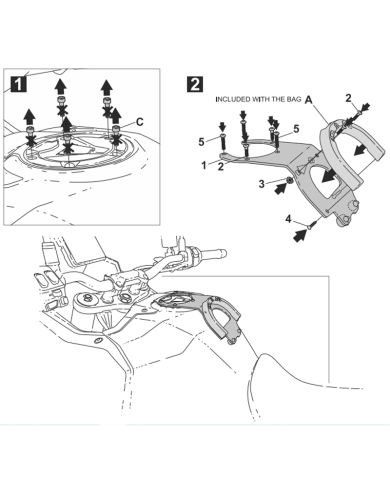 1

C

2

INCLUDED WITH THE BAG

A

2

5

5

1

2

3

4