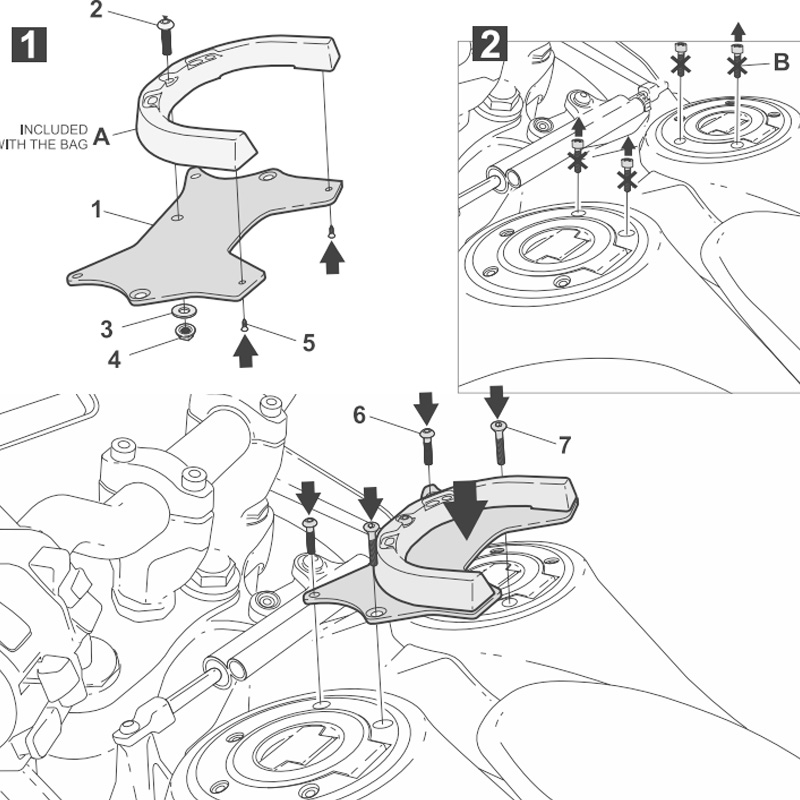 1

2

INCLUDED
WITH THE BAG A

1

3

4

5

2

B

6

7