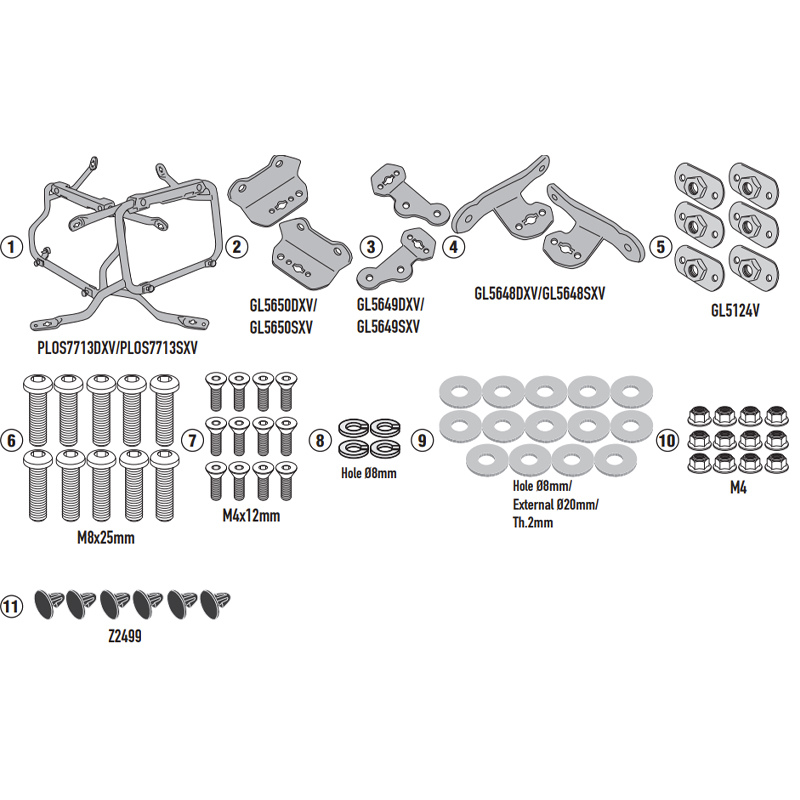 1
PLOS7713DXV/PLOS7713SXV

2
GL5650DXV/
GL5650SXV

3
GL5649DXV/
GL5649SXV

4
GL5648DXV/GL5648SXV

5
GL5124V

6
M8x25mm

7
M4x12mm

8
Hole Ø8mm

9
Hole Ø8mm/
External Ø20mm/
Th.2mm

10
M4

11
Z2499