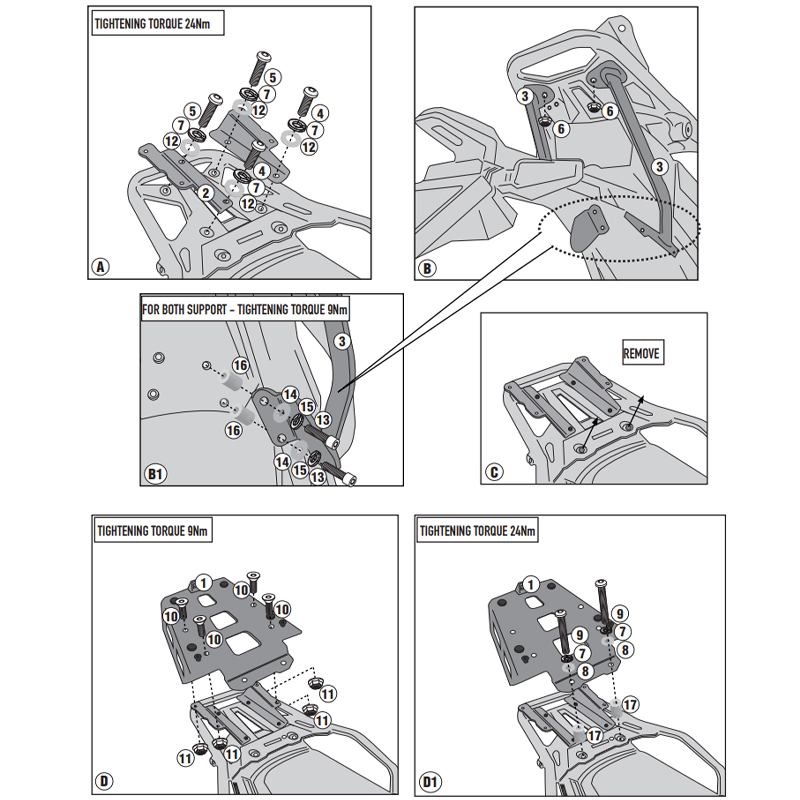 TIGHTENING TORQUE 24Nm

5
7
12
5
7
12
4
7
12
4
7
12
2
A

3
6
6
3
B

FOR BOTH SUPPORT - TIGHTENING TORQUE 9Nm

3
16
14
15
13
16
14
15
13
B1

REMOVE
C

TIGHTENING TORQUE 9Nm

1
10
10
10
10
11
11
11
11
D

TIGHTENING TORQUE 24Nm

1
9
7
8
9
7
8
17
17
D1