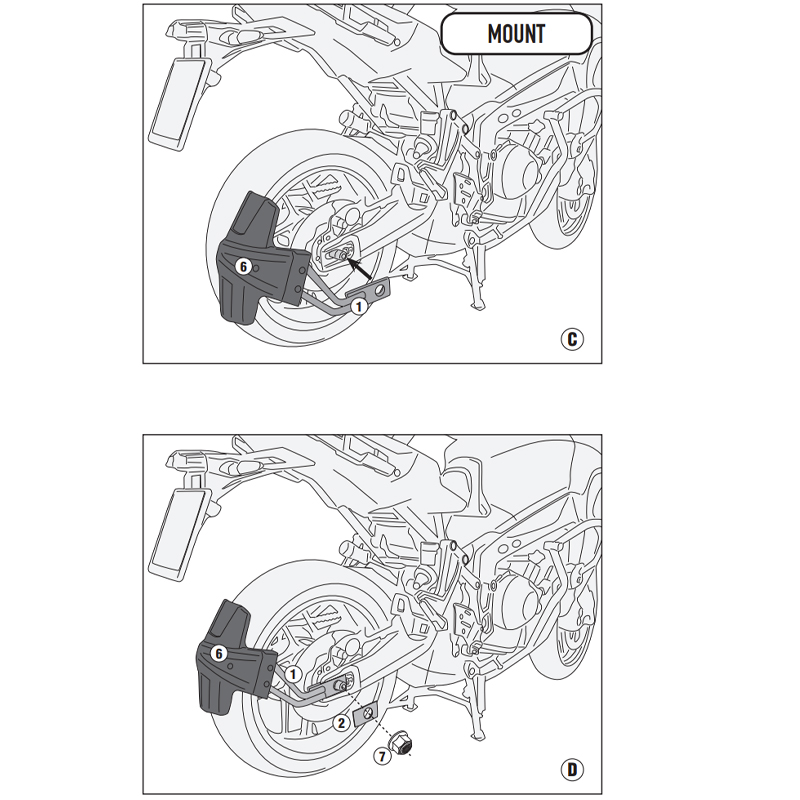 MOUNT

6
1
C

6
1
2
7
D