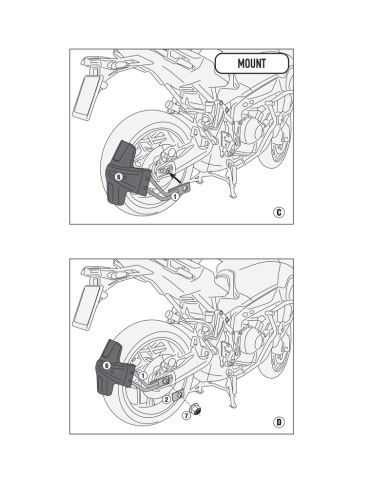 MOUNT

6

1

C

6

1

2

7

D