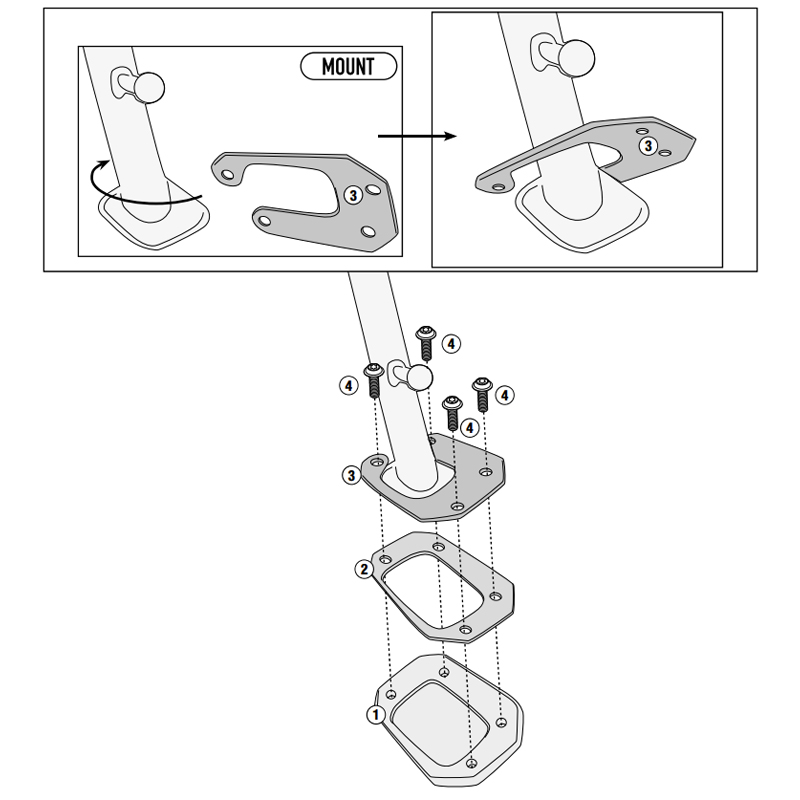 MOUNT

3

3

4

4

4

4

3

2

1