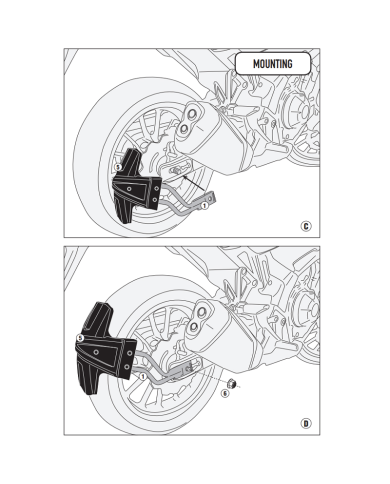 MOUNTING

5

1

C

5

1

6

D