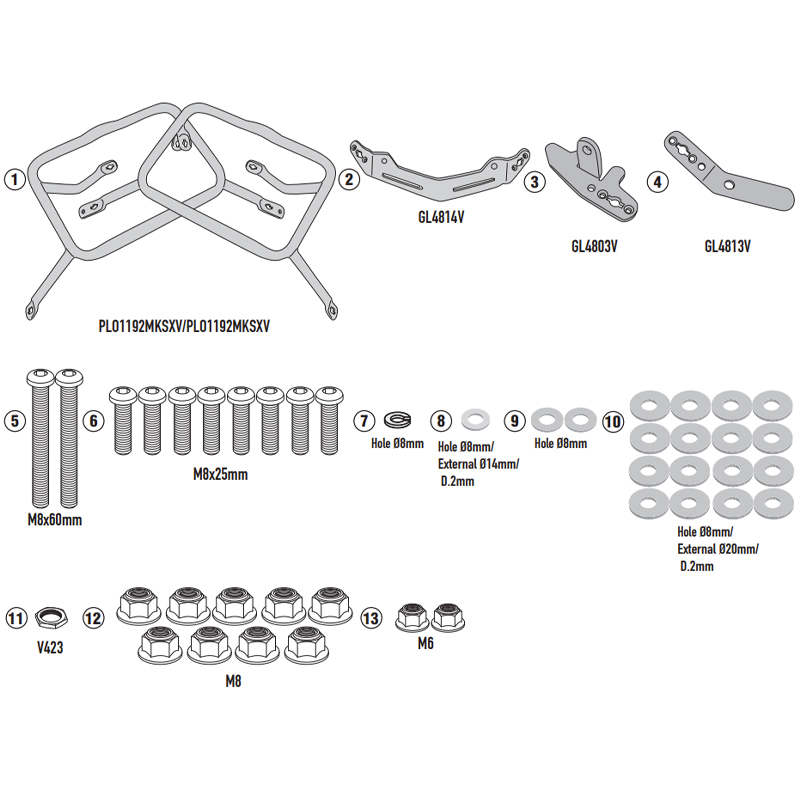 1

PLO1192MKSXV/PLO1192MKSXV

2

GL4814V

3

GL4803V

4

GL4813V

5

M8x60mm

6

M8x25mm

7

Hole Ø8mm

8

Hole Ø8mm/ External Ø14mm/ D.2mm

9

Hole Ø8mm

10

Hole Ø8mm/ External Ø20mm/ D.2mm

11

V423

12

M8

13

M6