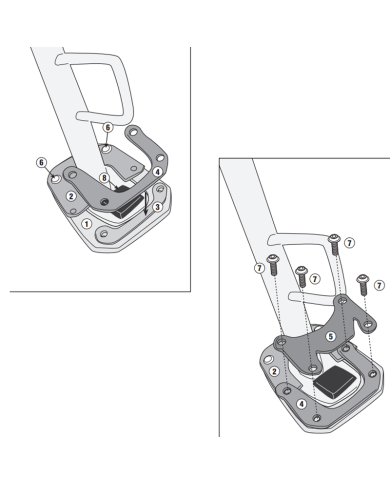 6
6
8
4
2
3
1
7
7
7
7
5
2
4