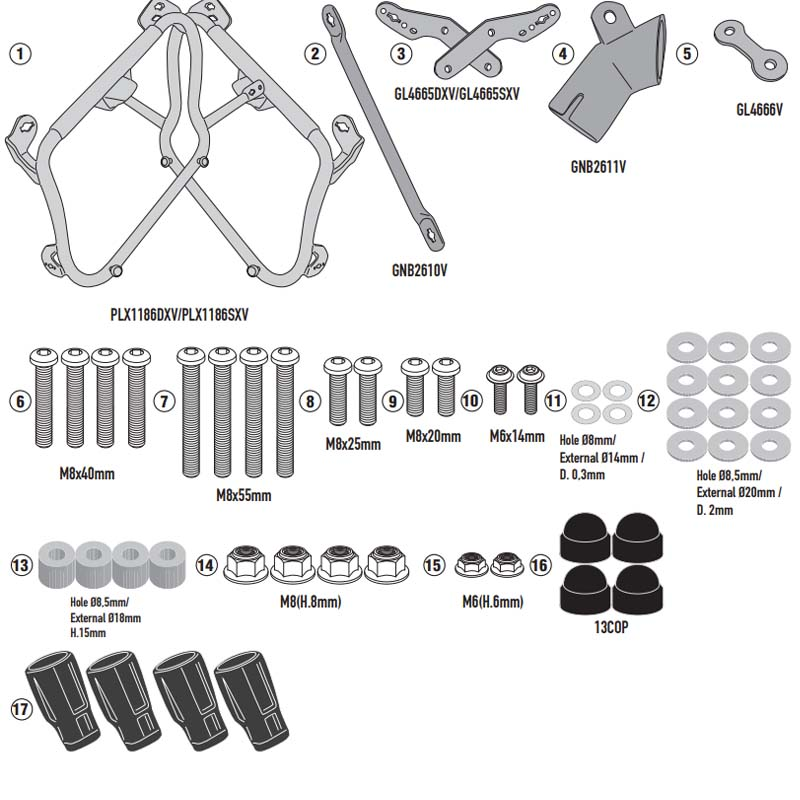 1
PLX1186DXV/PLX1186SXV

2
GNB2610V

3
GL4665DXV/GL4665SXV

4
GNB2611V

5
GL4666V

6
M8x40mm

7
M8x55mm

8
M8x25mm

9
M8x20mm

10
M6x14mm

11
Hole Ø8mm/ External Ø14mm / D. 0,3mm

12
Hole Ø8,5mm/ External Ø20mm / D. 2mm

13
Hole Ø8,5mm/ External Ø18mm H.15mm

14
M8(H.8mm)

15
M6(H.6mm)

16
13COP

17