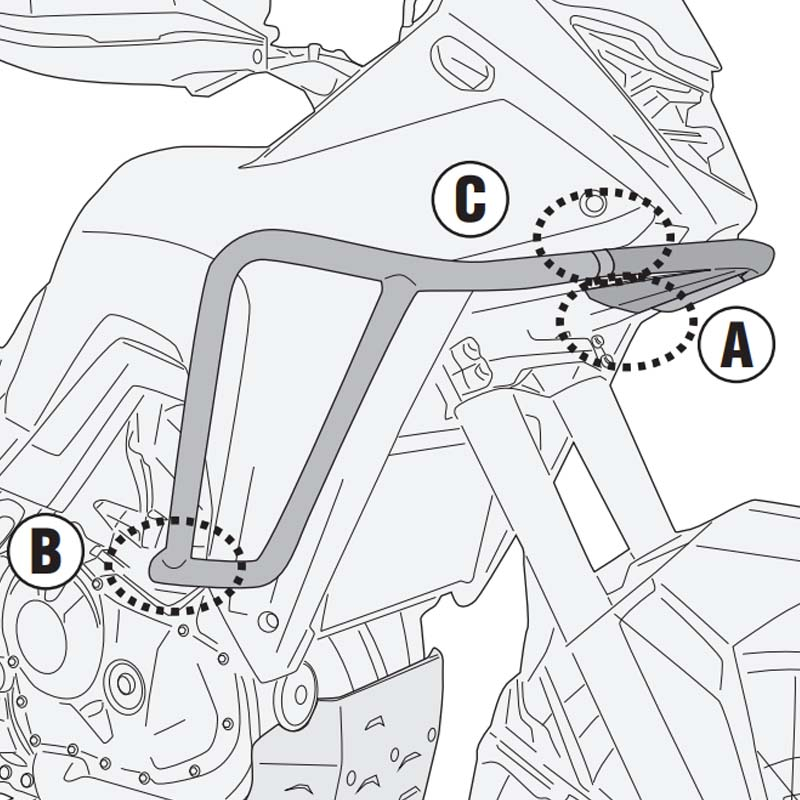 C
A
B