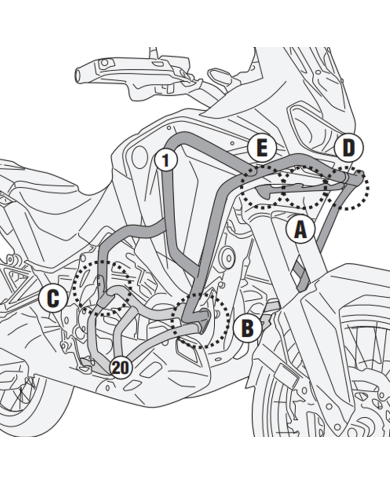 1
E
D
A
C
B
20