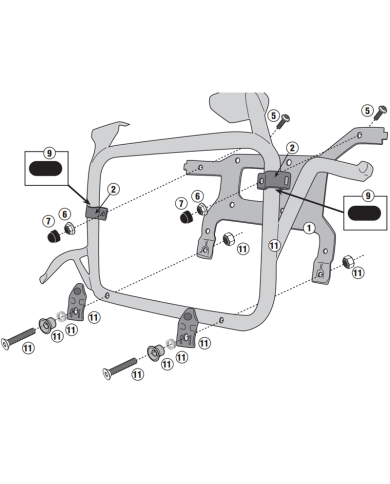 5
5
9
2
2
9
7
6
7
6
1
11
11
11
11
11
11
11
11
11
11
11