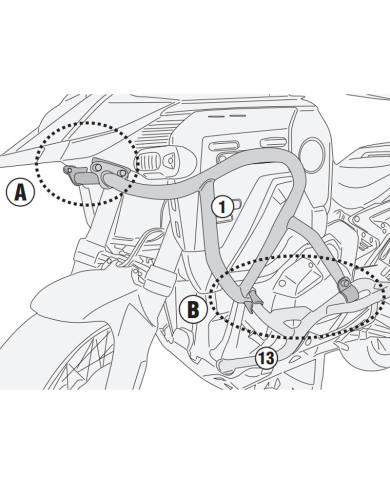 A

1

B

13