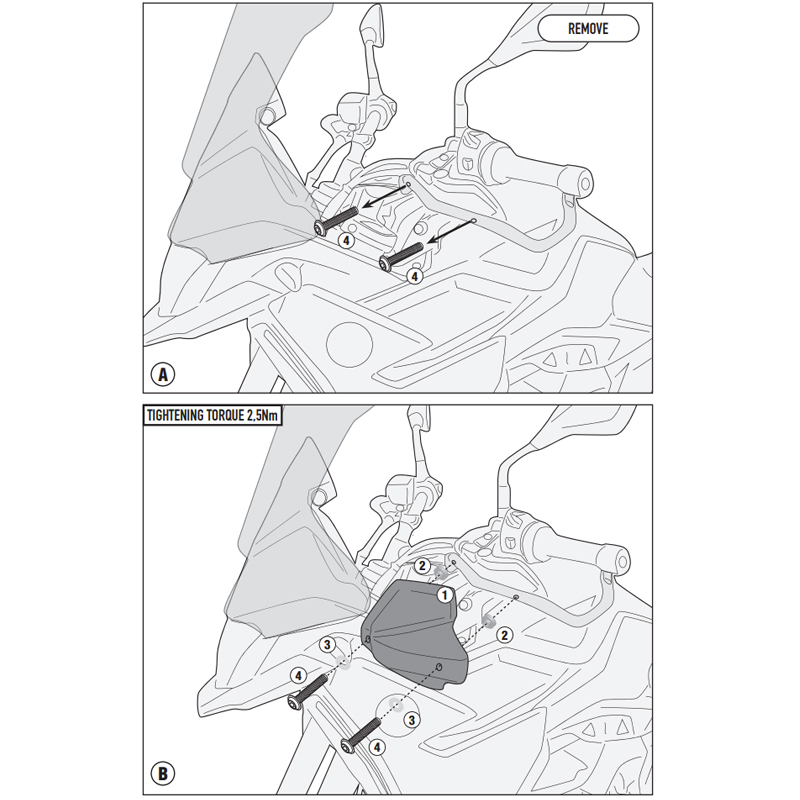 REMOVE

4

4

A

TIGHTENING TORQUE 2,5Nm

2

1

2

3

4

3

4

B