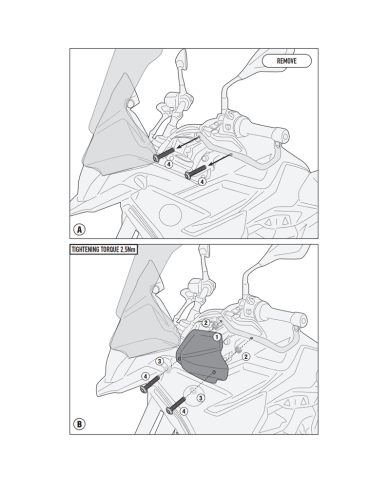 REMOVE

4

4

A

TIGHTENING TORQUE 2.5Nm

2

1

2

3

4

3

4

B