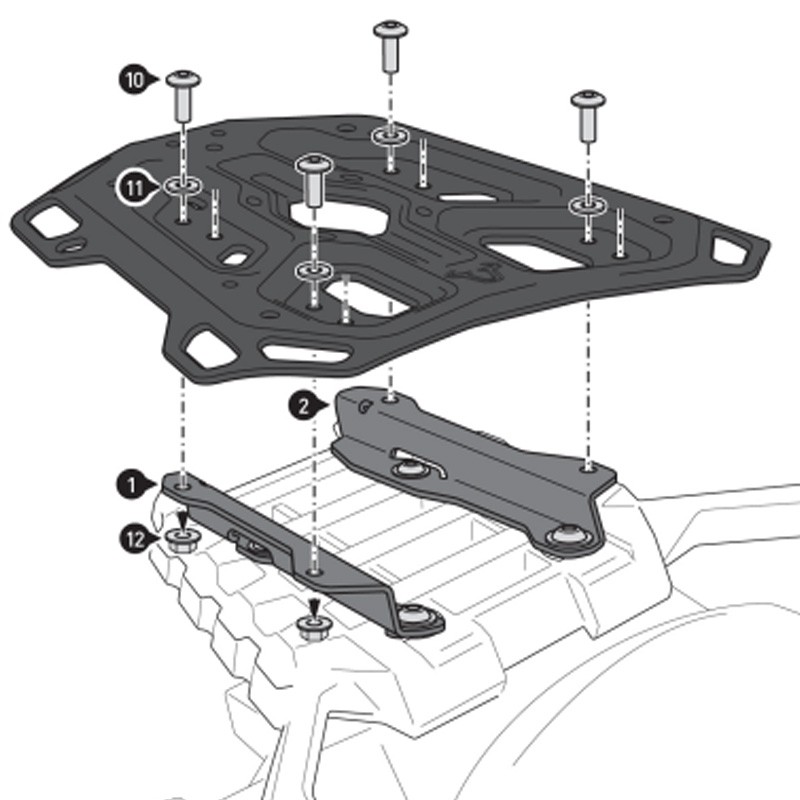 10
11
2
1
12