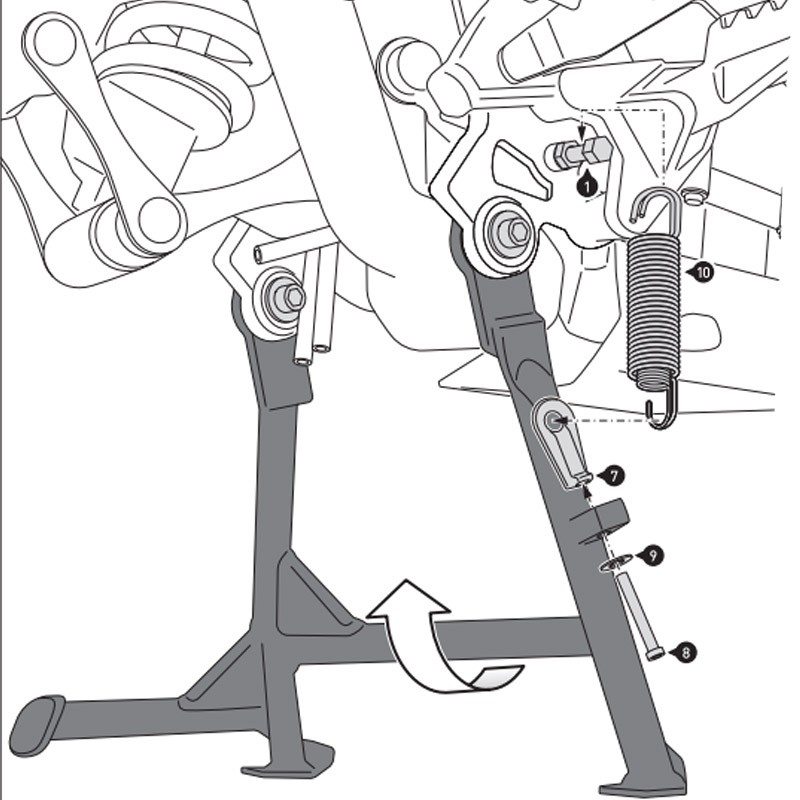 1
10
7
9
8