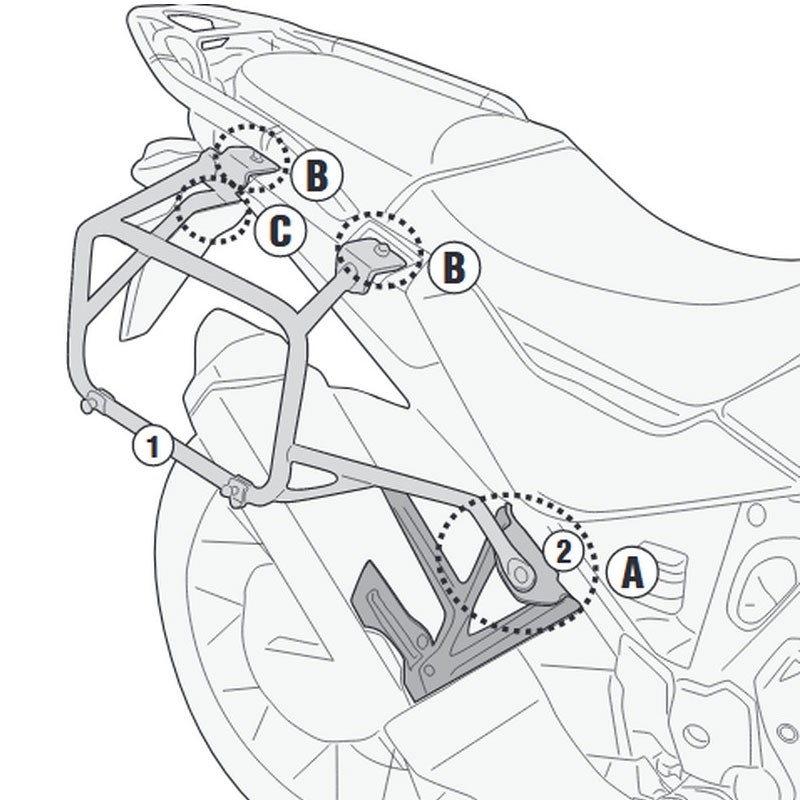 B
C
B
1
2
A